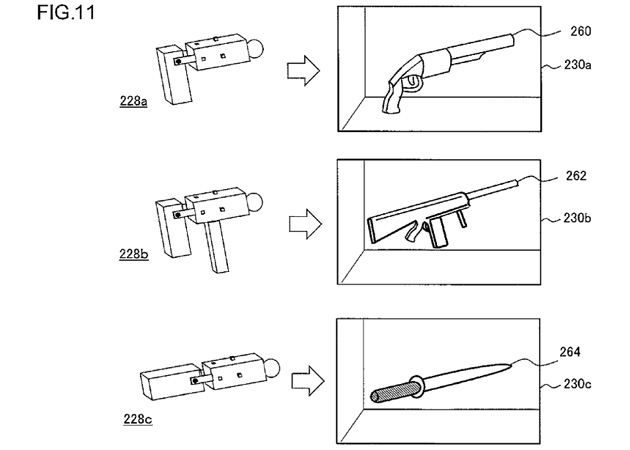 FIG.11

228a

260

230a

228b

262

230b

228c

264

230c