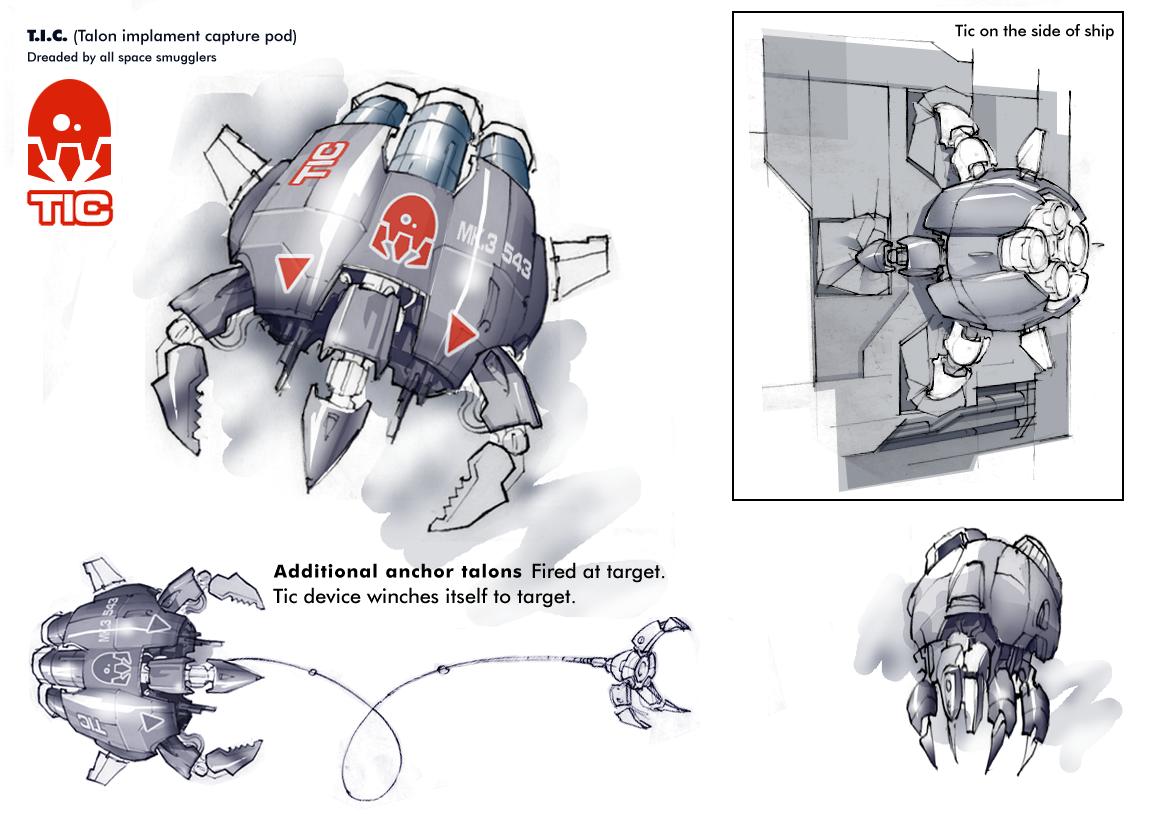 T.I.C. (Talon implament capture pod)
Dreaded by all space smugglers

TIC

TIC

MK.3 543

Tic on the side of ship

Additional anchor talons Fired at target. Tic device winches itself to target.

MK.3 543

TIC